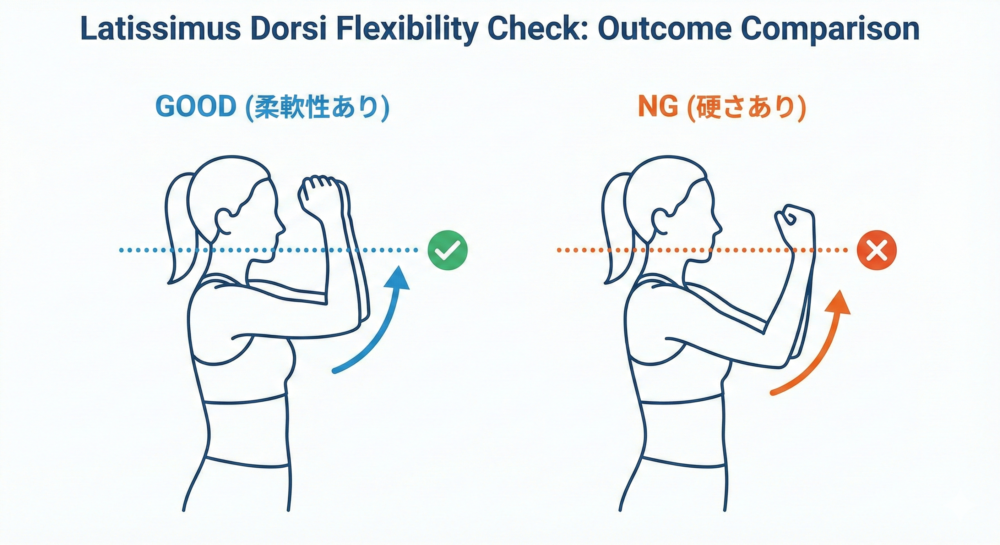 Latissimus Dorsi Flexibility Check: Outcome Comparison

GOOD (柔軟性あり)

NG (硬さあり)